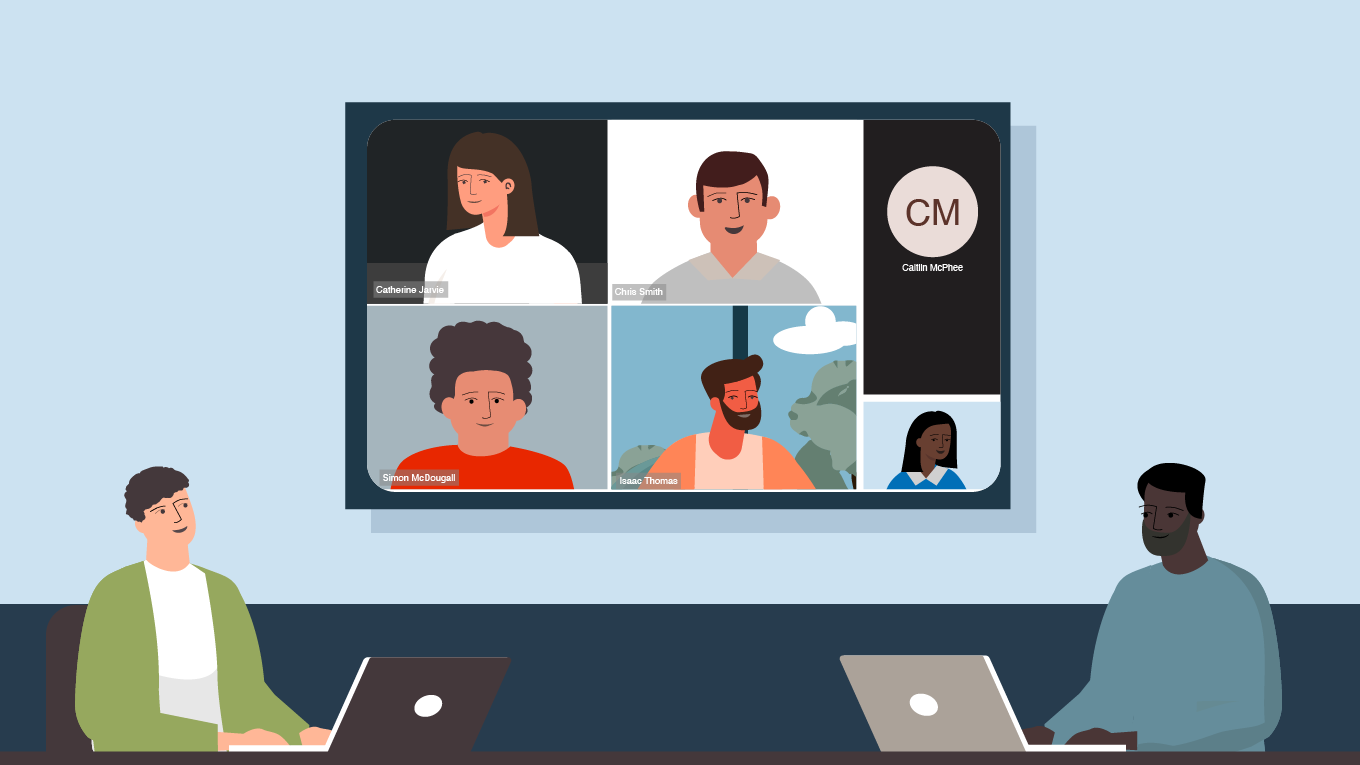 Catherine Jarvie

Chris Smith

CM

Caitlin McPhee

Simon McDougall

Isaac Thomas